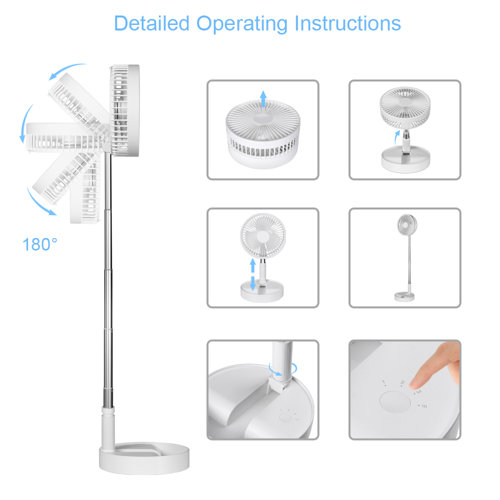 Detailed Operating Instructions

180°