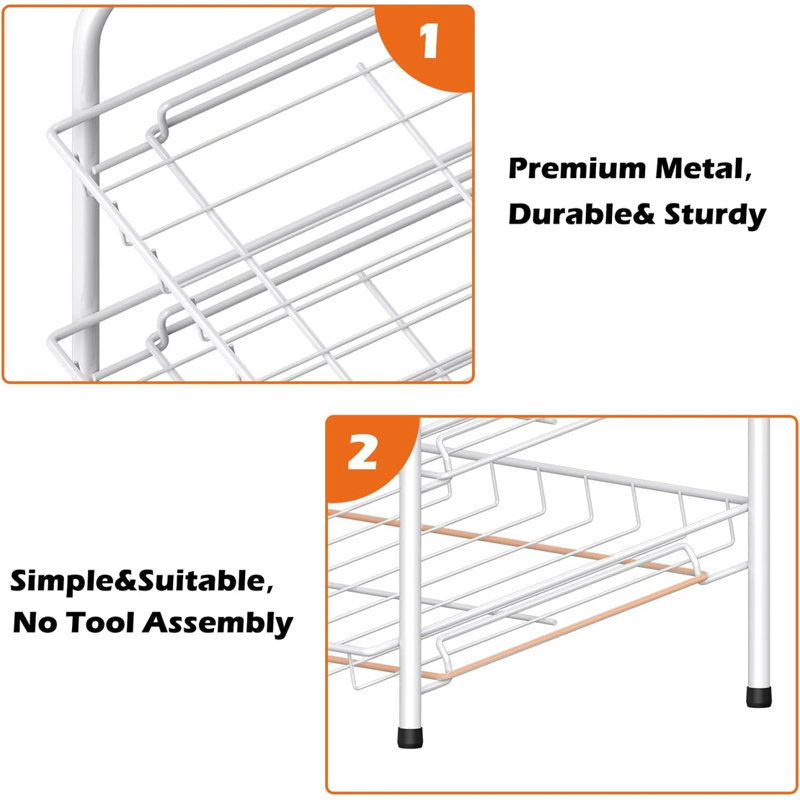 1

Premium Metal, Durable& Sturdy

2

Simple&Suitable, No Tool Assembly