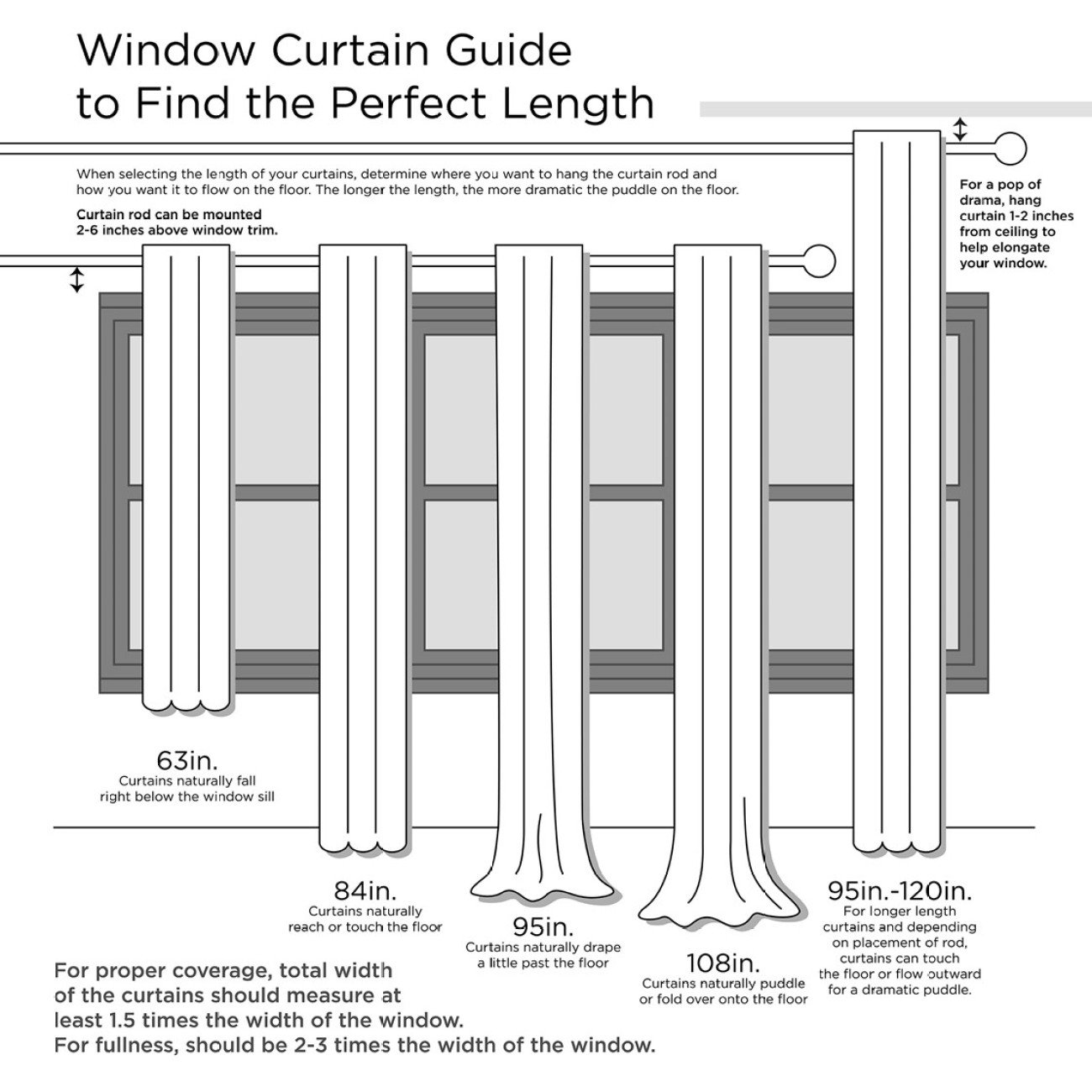 Window Curtain Guide to Find the Perfect Length

When selecting the length of your curtains, determine where you want to hang the curtain rod and how you want it to flow on the floor. The longer the length, the more dramatic the puddle on the floor.

Curtain rod can be mounted 2-6 inches above window trim.

For a pop of drama, hang curtain 1-2 inches from ceiling to help elongate your window.

63in.
Curtains naturally fall right below the window sill

84in.
Curtains naturally reach or touch the floor

95in.
Curtains naturally drape a little past the floor

108in.
Curtains naturally puddle or fold over onto the floor

95in.-120in.
For longer length curtains and depending on placement of rod, curtains can touch the floor or flow outward for a dramatic puddle.

For proper coverage, total width of the curtains should measure at least 1.5 times the width of the window.
For fullness, should be 2-3 times the width of the window.