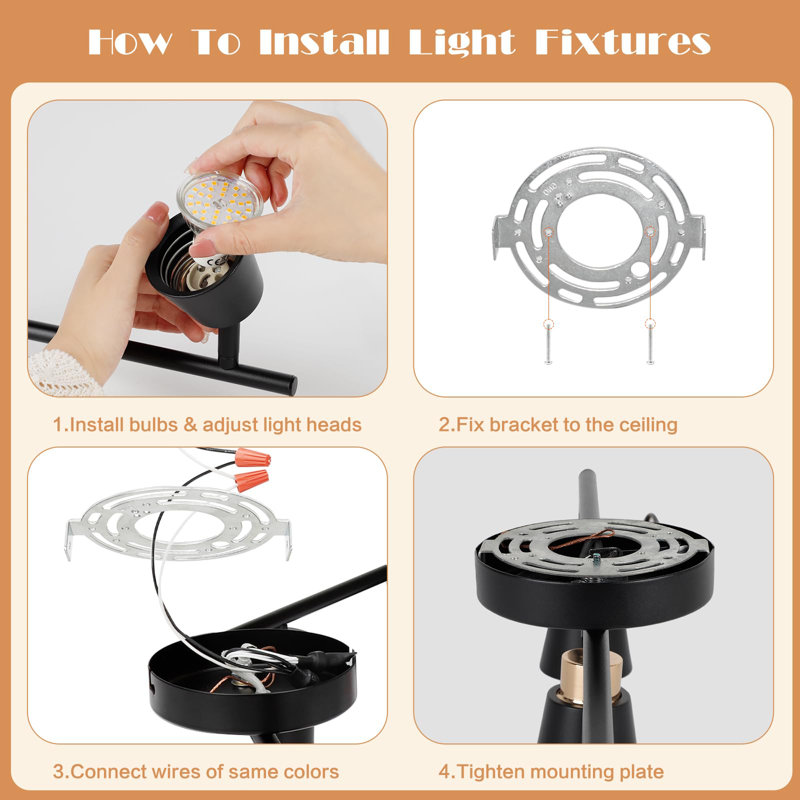 How To Install Light Fixtures

1.Install bulbs & adjust light heads

2.Fix bracket to the ceiling

3.Connect wires of same colors

4.Tighten mounting plate