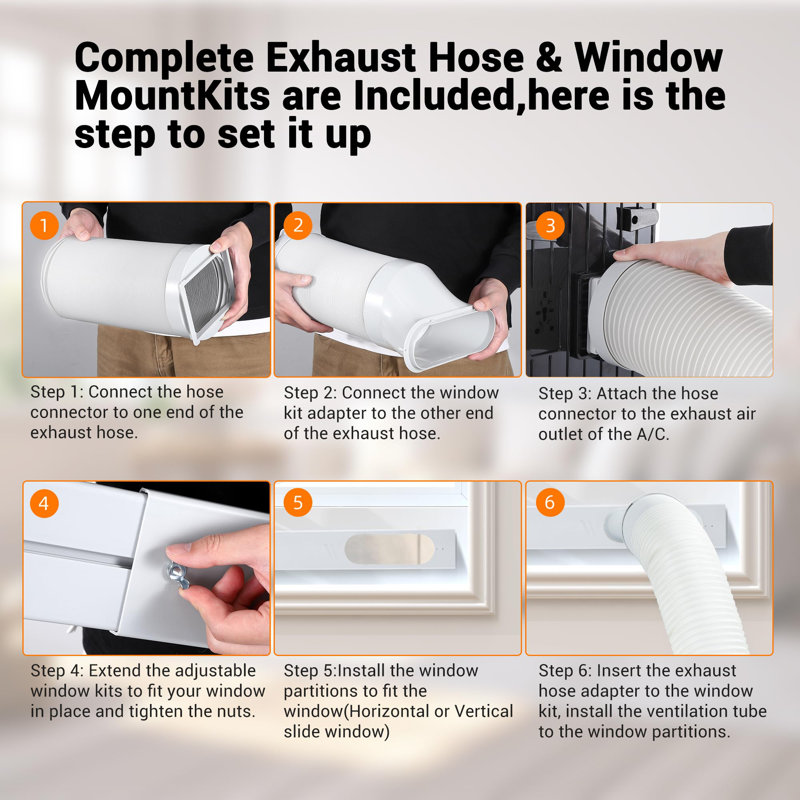 Complete Exhaust Hose & Window MountKits are Included,here is the step to set it up

1

Step 1: Connect the hose connector to one end of the exhaust hose.

2

Step 2: Connect the window kit adapter to the other end of the exhaust hose.

3

Step 3: Attach the hose connector to the exhaust air outlet of the A/C.

4

Step 4: Extend the adjustable window kits to fit your window in place and tighten the nuts.

5

Step 5:Install the window partitions to fit the window(Horizontal or Vertical slide window)

6

Step 6: Insert the exhaust hose adapter to the window kit, install the ventilation tube to the window partitions.