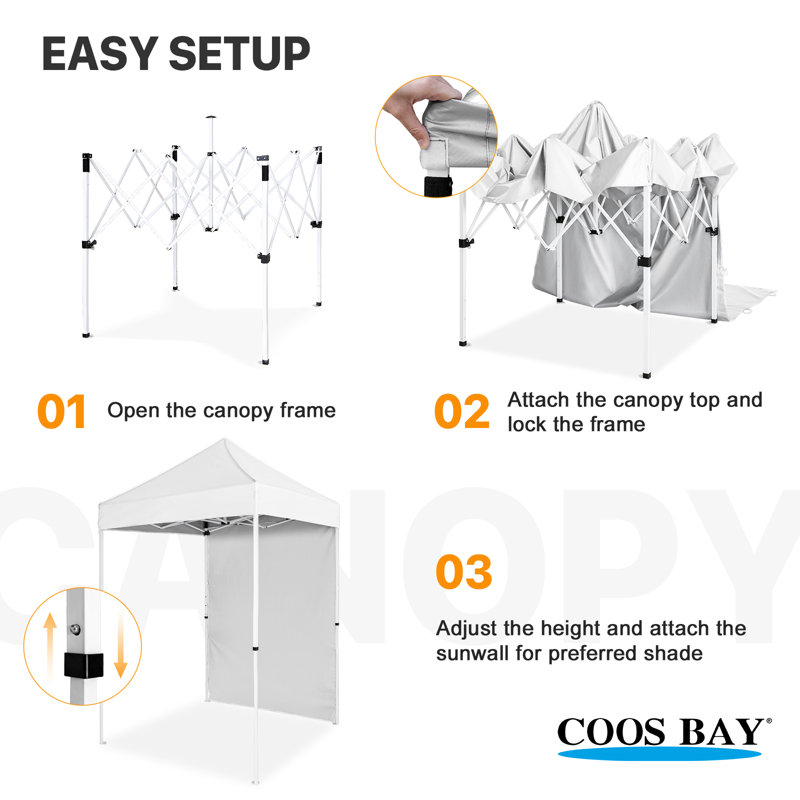 EASY SETUP

01 Open the canopy frame

02 Attach the canopy top and lock the frame

CANOPY

03

Adjust the height and attach the sunwall for preferred shade

COOS BAY®