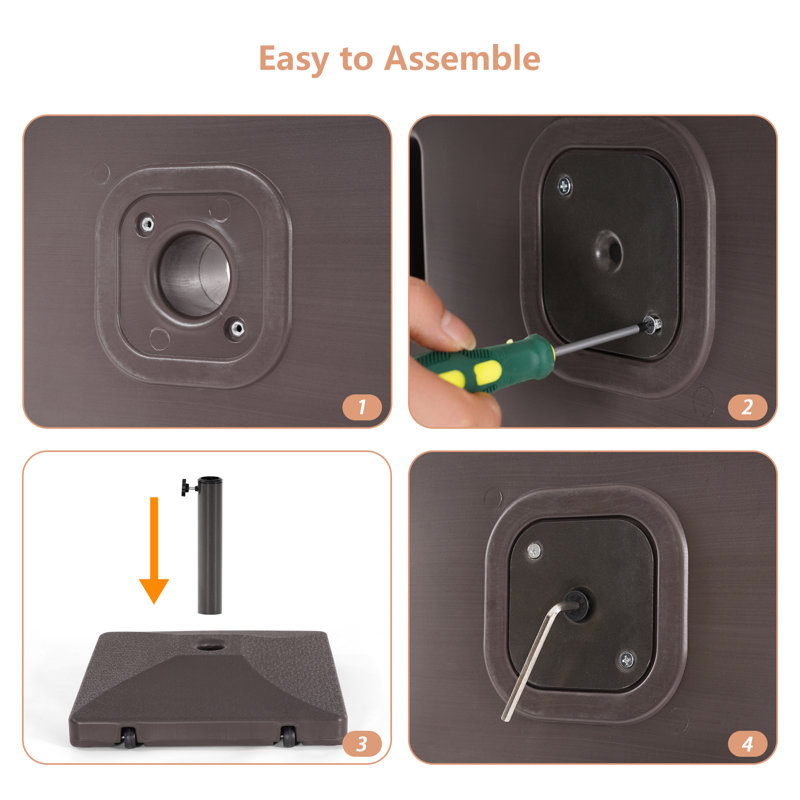 Easy to Assemble

1

2

3

4