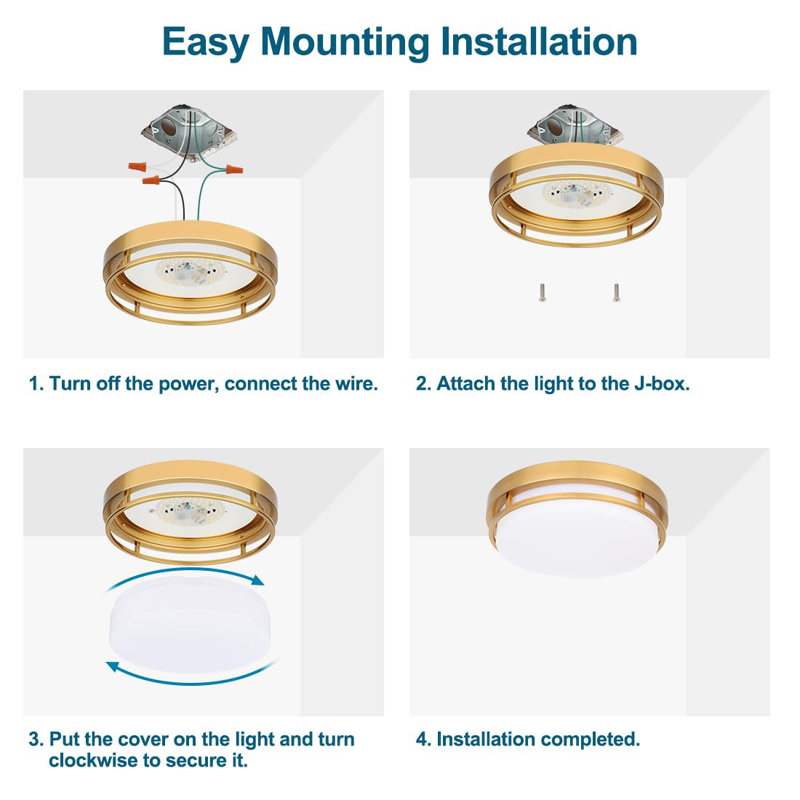 Easy Mounting Installation

1. Turn off the power, connect the wire.

2. Attach the light to the J-box.

3. Put the cover on the light and turn clockwise to secure it.

4. Installation completed.