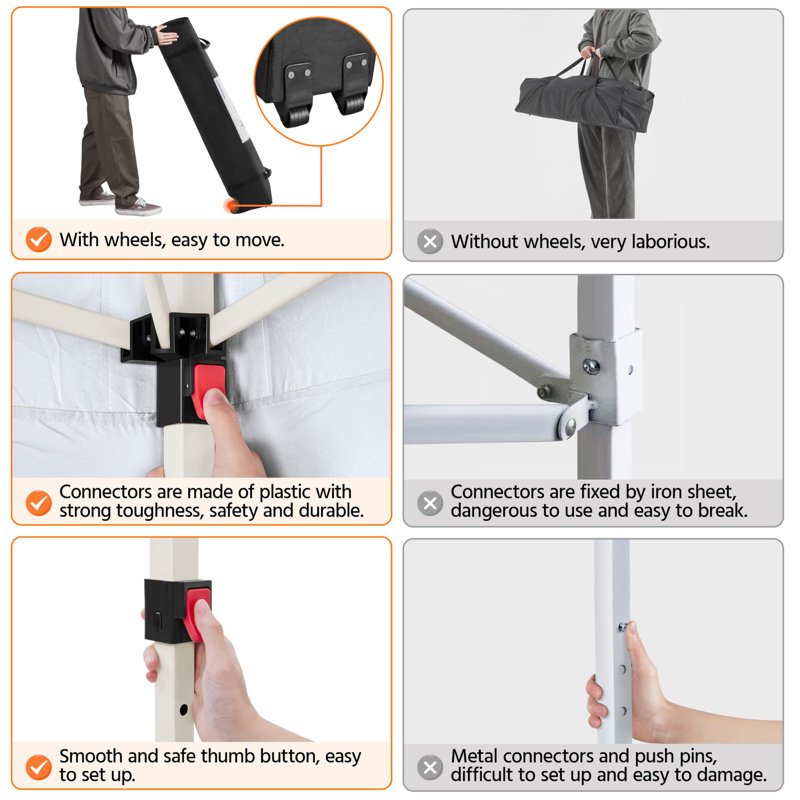 With wheels, easy to move.

Without wheels, very laborious.

Connectors are made of plastic with strong toughness, safety and durable.

Connectors are fixed by iron sheet, dangerous to use and easy to break.

Smooth and safe thumb button, easy to set up.

Metal connectors and push pins, difficult to set up and easy to damage.