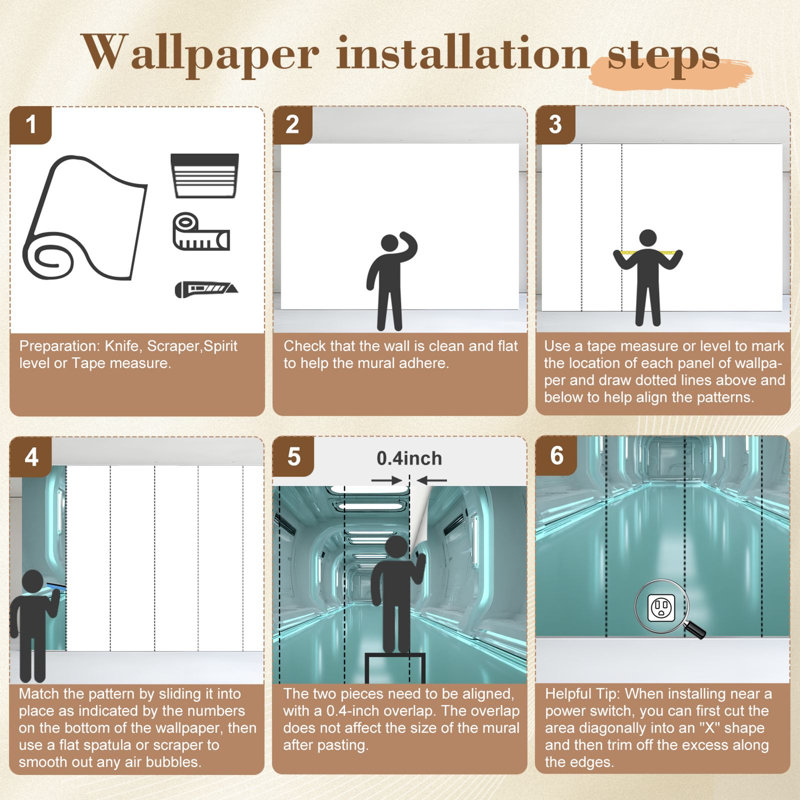 Wallpaper installation steps

1

Preparation: Knife, Scraper,Spirit level or Tape measure.

2

Check that the wall is clean and flat to help the mural adhere.

3

Use a tape measure or level to mark the location of each panel of wallpaper and draw dotted lines above and below to help align the patterns.

4

Match the pattern by sliding it into place as indicated by the numbers on the bottom of the wallpaper, then use a flat spatula or scraper to smooth out any air bubbles.

5

0.4inch

The two pieces need to be aligned, with a 0.4-inch overlap. The overlap does not affect the size of the mural after pasting.

6

Helpful Tip: When installing near a power switch, you can first cut the area diagonally into an "X" shape and then trim off the excess along the edges.