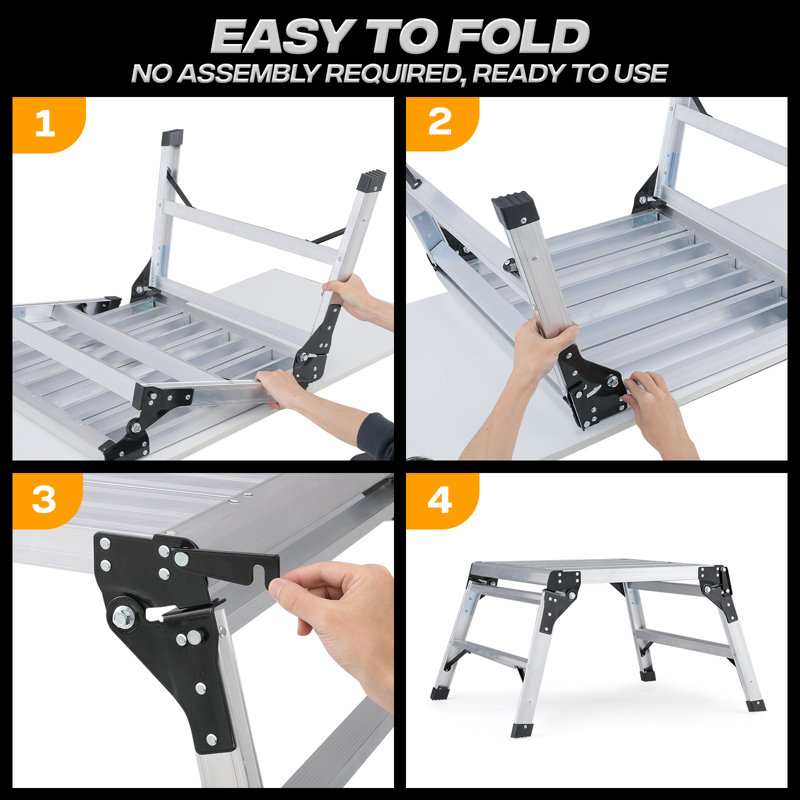 EASY TO FOLD
NO ASSEMBLY REQUIRED, READY TO USE

1

2

3

4