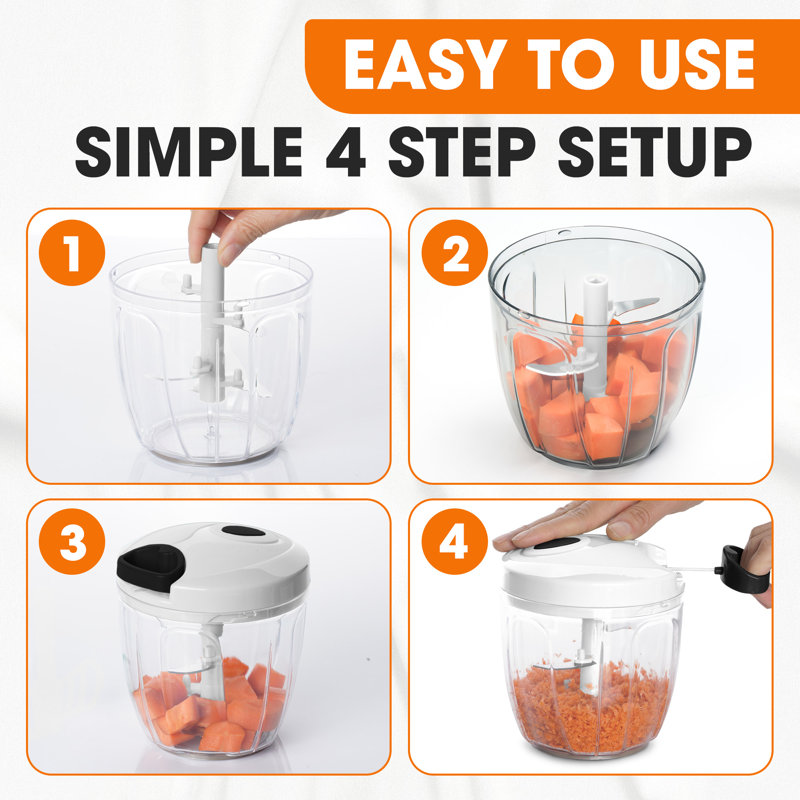 EASY TO USE

SIMPLE 4 STEP SETUP

1

2

3

4