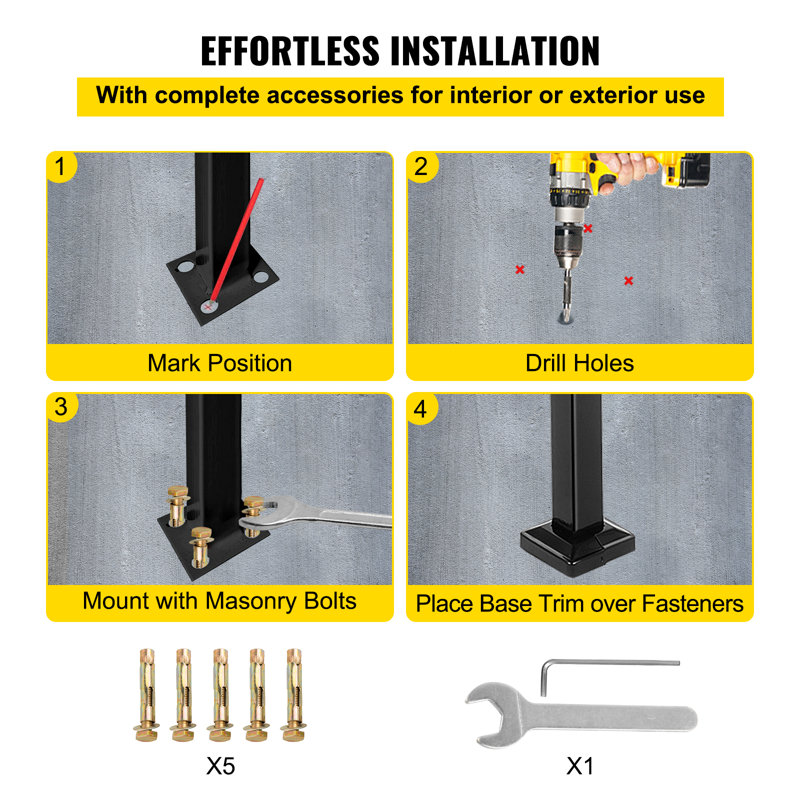 EFFORTLESS INSTALLATION

With complete accessories for interior or exterior use

1

Mark Position

2

Drill Holes

3

Mount with Masonry Bolts

4

Place Base Trim over Fasteners

X5

X1