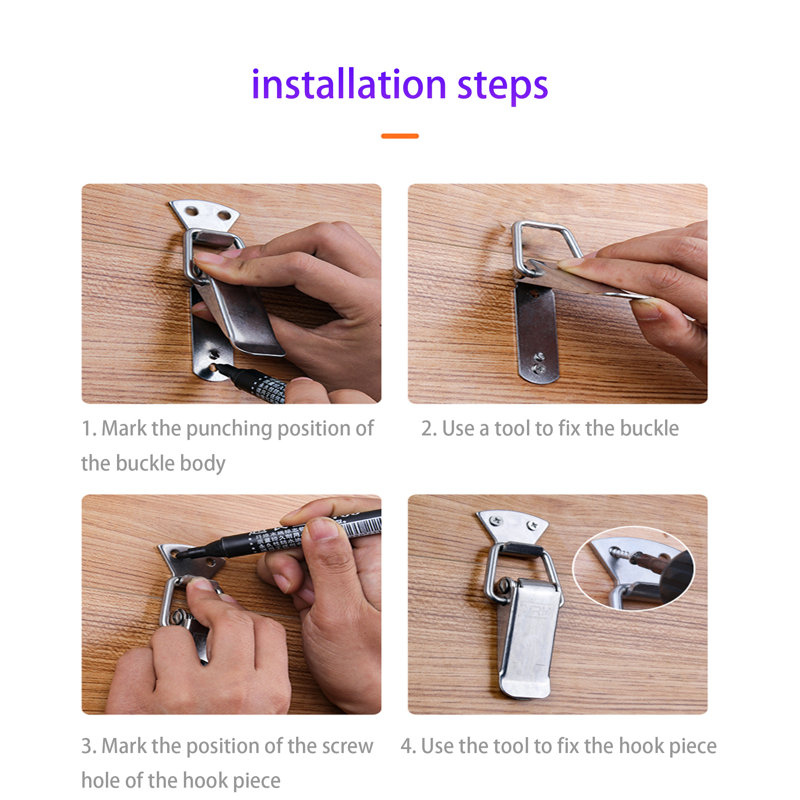 installation steps

1. Mark the punching position of the buckle body

2. Use a tool to fix the buckle

3. Mark the position of the screw hole of the hook piece

4. Use the tool to fix the hook piece