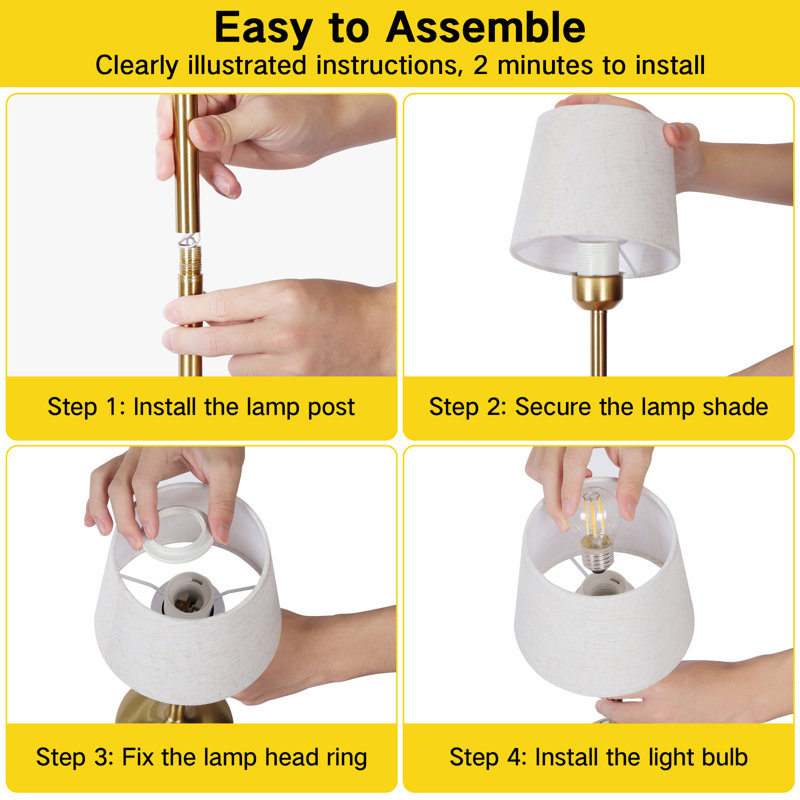 Easy to Assemble
Clearly illustrated instructions, 2 minutes to install

Step 1: Install the lamp post

Step 2: Secure the lamp shade

Step 3: Fix the lamp head ring

Step 4: Install the light bulb