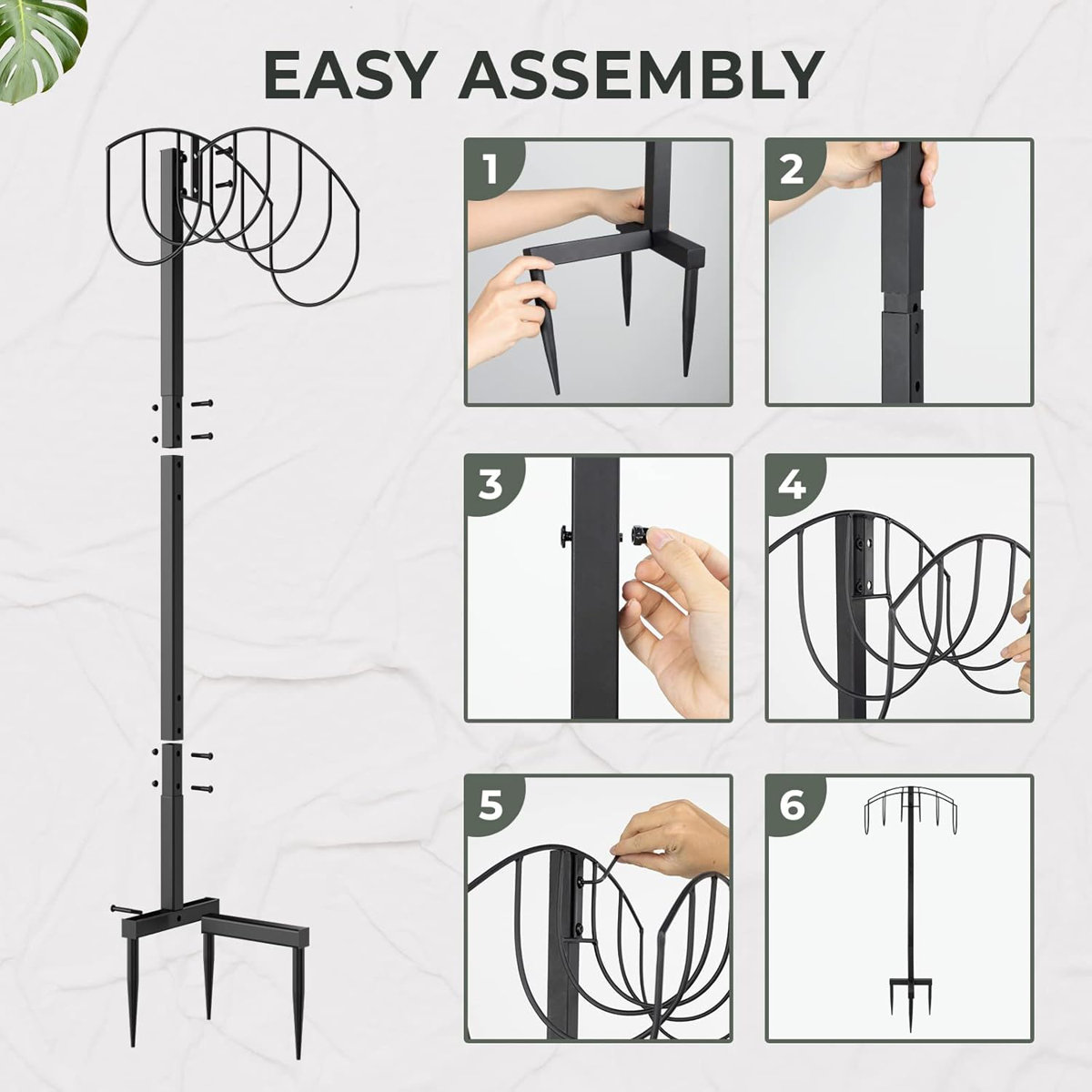 EASY ASSEMBLY

1

2

3

4

5

6