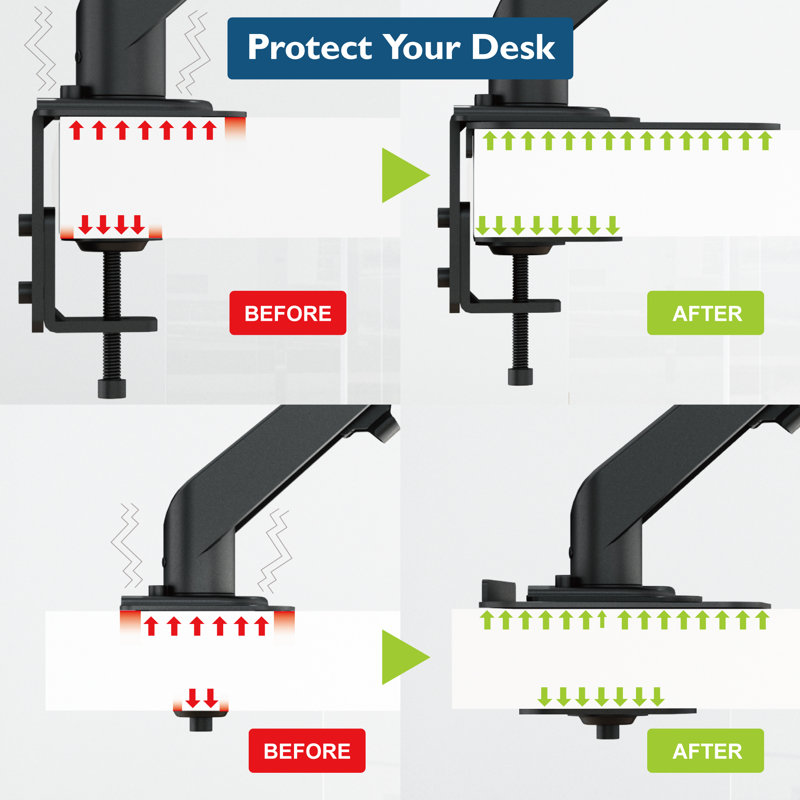 Protect Your Desk

BEFORE

AFTER

BEFORE

AFTER