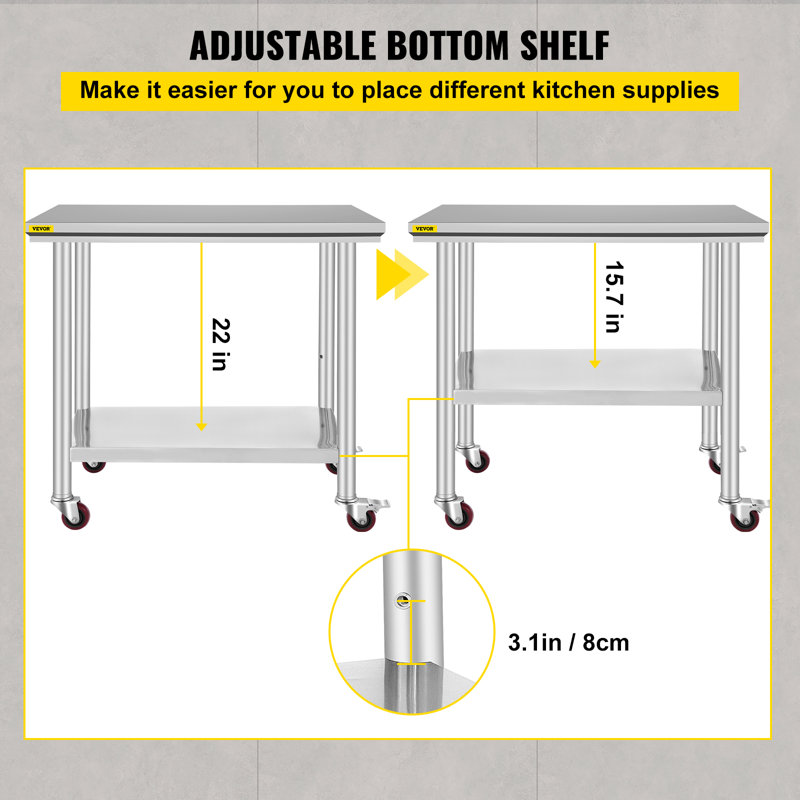 ADJUSTABLE BOTTOM SHELF

Make it easier for you to place different kitchen supplies

VEVOR

22 in

VEVOR

15.7 in

3.1in / 8cm