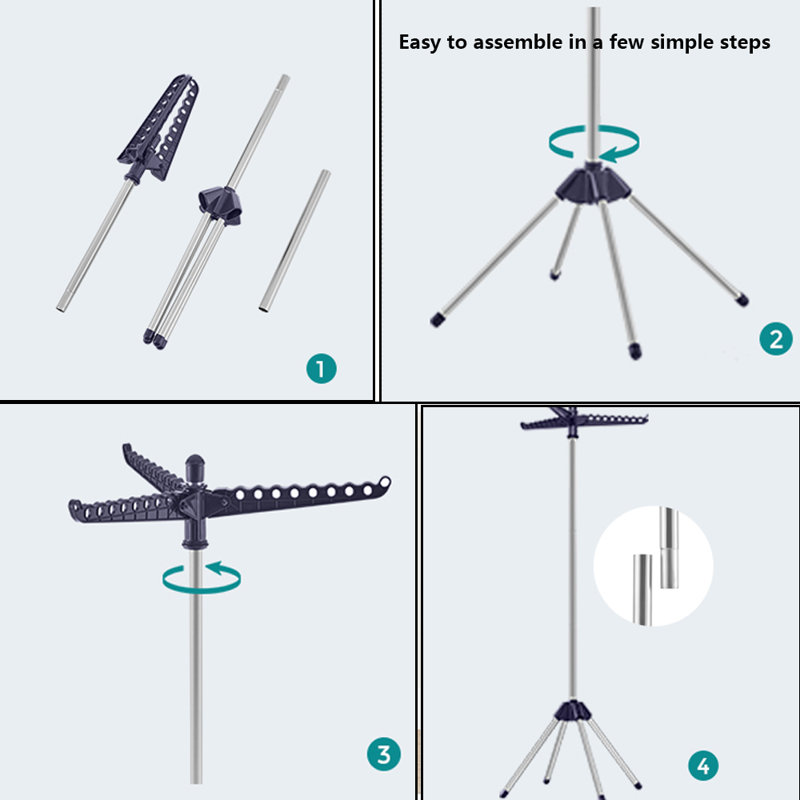 1

Easy to assemble in a few simple steps

2

3

4