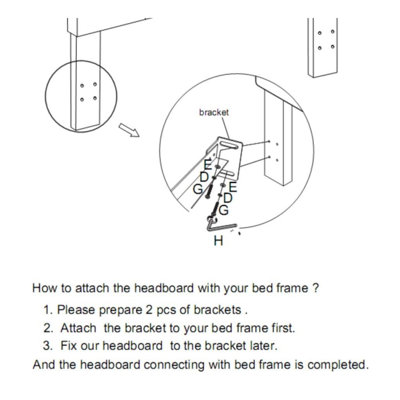 bracket

E
D
G
E
D
G

H

How to attach the headboard with your bed frame ?

1. Please prepare 2 pcs of brackets .

2. Attach the bracket to your bed frame first.

3. Fix our headboard to the bracket later.

And the headboard connecting with bed frame is completed.