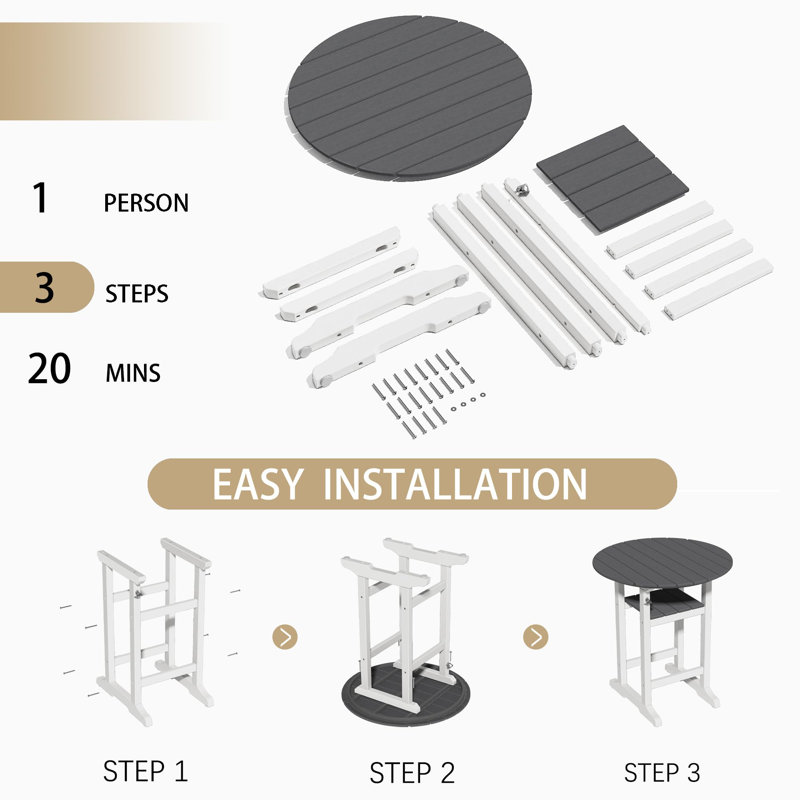 1 PERSON

3 STEPS

20 MINS

EASY INSTALLATION

STEP 1

STEP 2

STEP 3