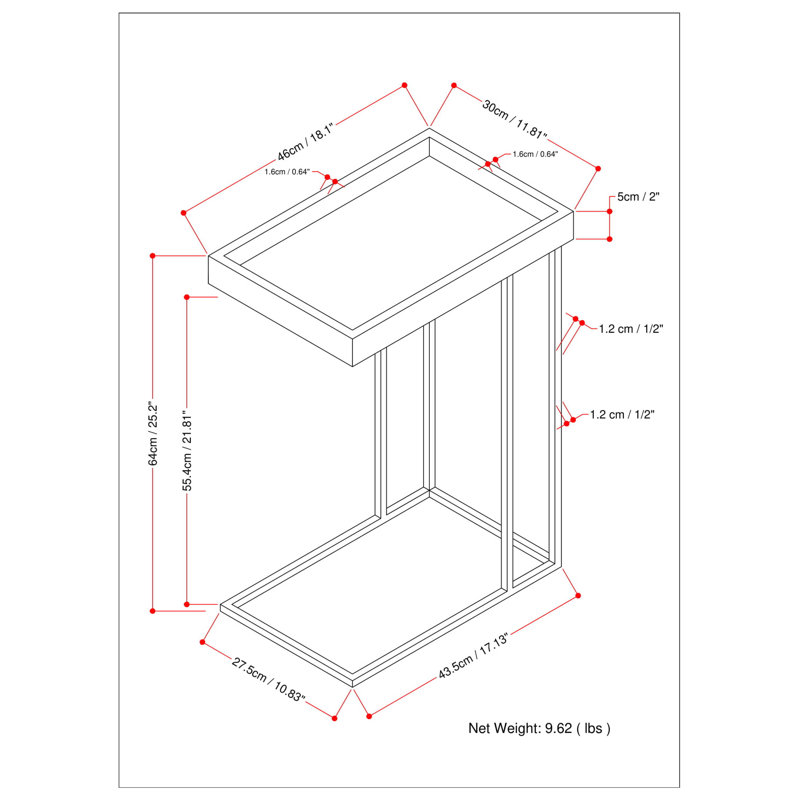 46cm / 18.1"

30cm / 11.81"

1.6cm / 0.64"

1.6cm / 0.64"

5cm / 2"

1.2 cm / 1/2"

1.2 cm / 1/2"

64cm / 25.2"

55.4cm / 21.81"

27.5cm / 10.83"

43.5cm / 17.13"

Net Weight: 9.62 ( lbs )