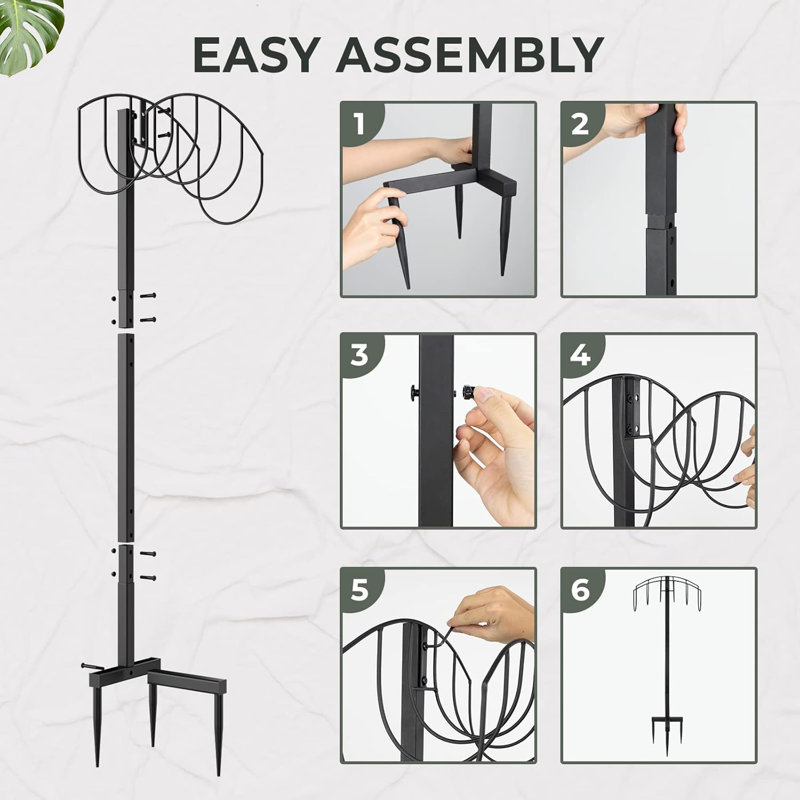 EASY ASSEMBLY

1

2

3

4

5

6