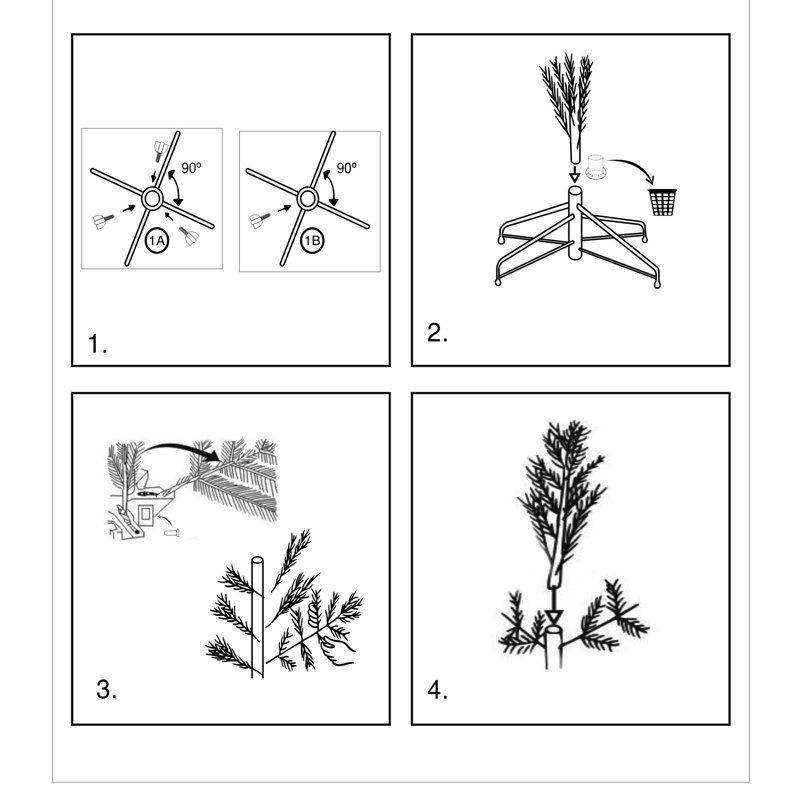 90º
1A
90º
1B
1.

2.

3.

4.