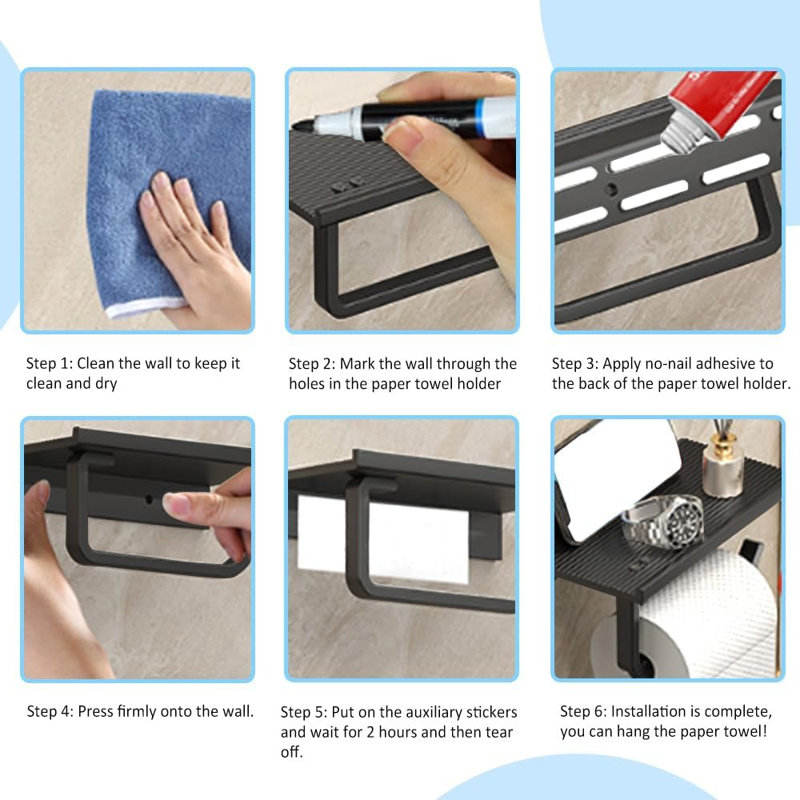 Step 1: Clean the wall to keep it clean and dry

Step 2: Mark the wall through the holes in the paper towel holder

Step 3: Apply no-nail adhesive to the back of the paper towel holder.

Step 4: Press firmly onto the wall.

Step 5: Put on the auxiliary stickers and wait for 2 hours and then tear off.

Step 6: Installation is complete, you can hang the paper towel!