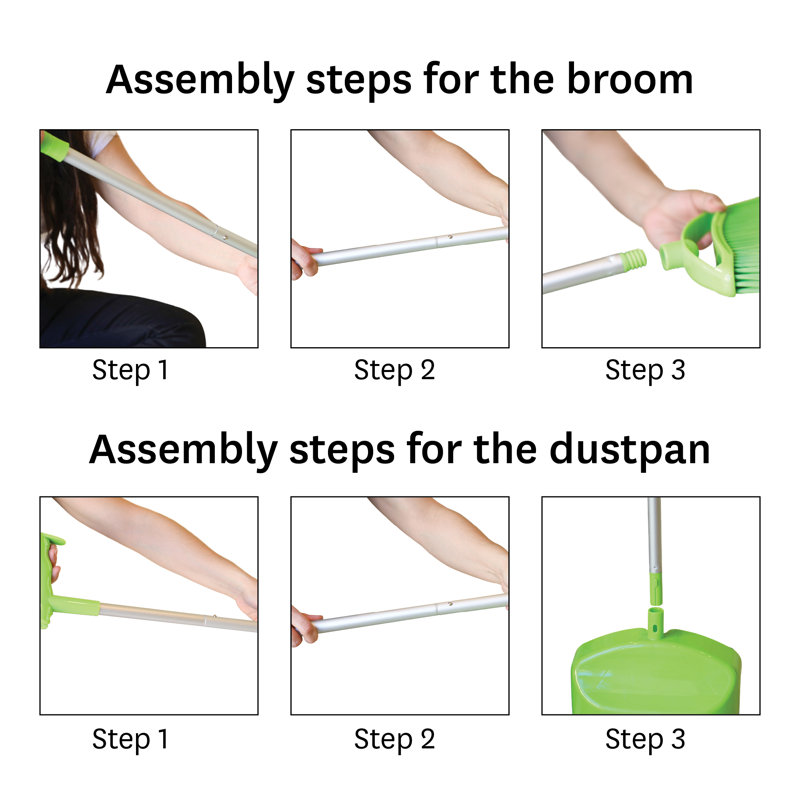 Assembly steps for the broom

Step 1

Step 2

Step 3

Assembly steps for the dustpan

Step 1

Step 2

Step 3