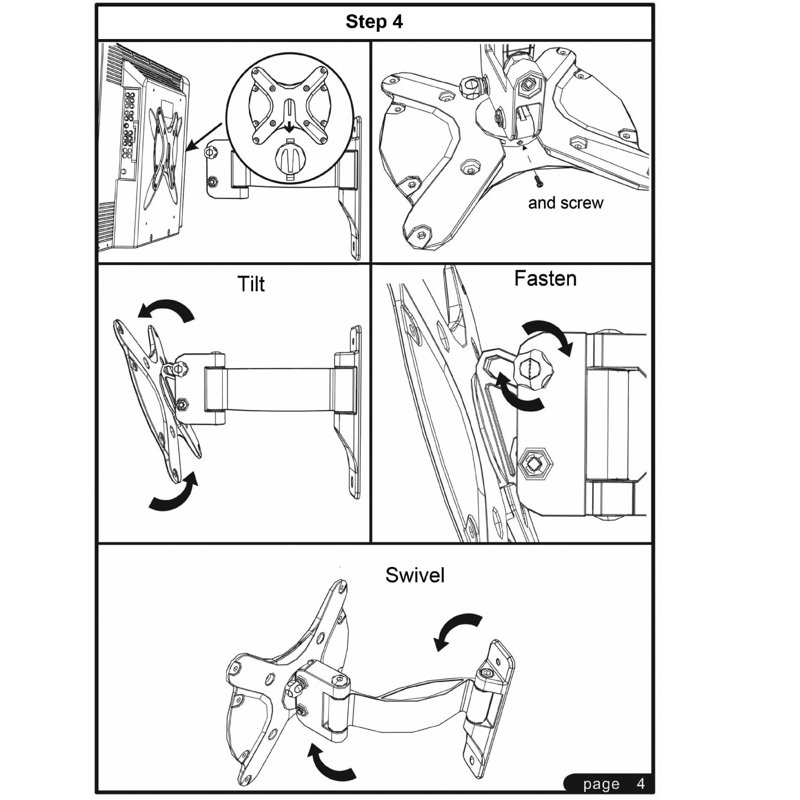 Step 4

and screw

Tilt

Fasten

Swivel

page 4