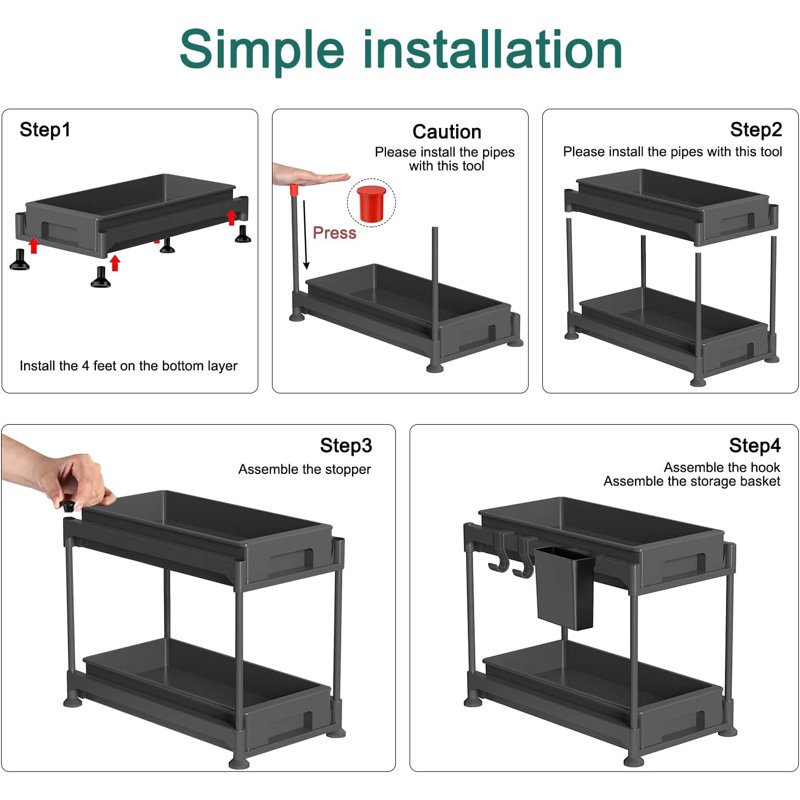 Simple installation

Step1

Install the 4 feet on the bottom layer

Caution
Please install the pipes with this tool

Press

Step2
Please install the pipes with this tool

Step3
Assemble the stopper

Step4
Assemble the hook
Assemble the storage basket