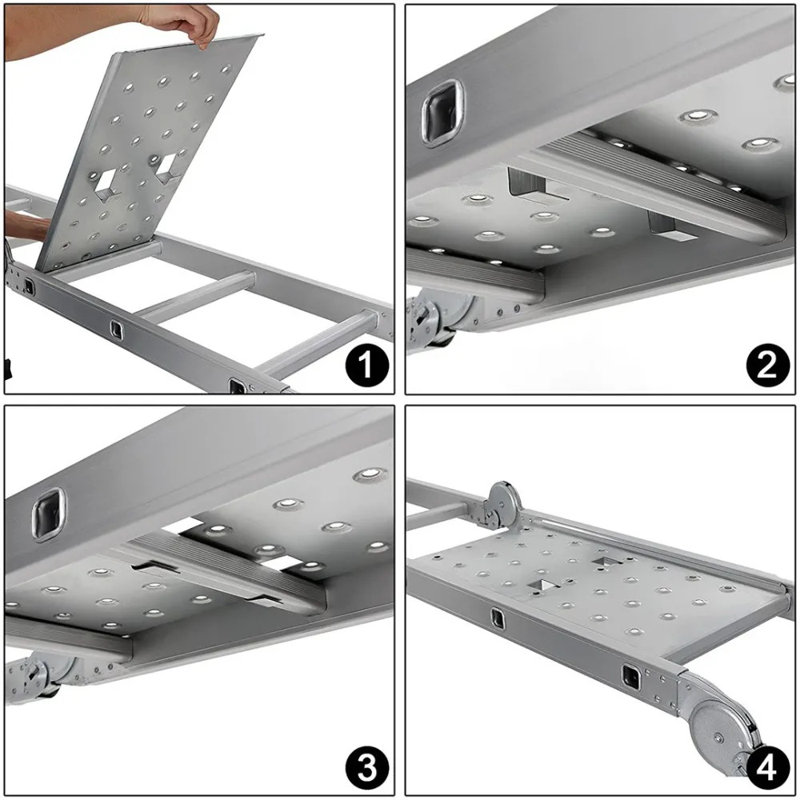 1

2

3

4