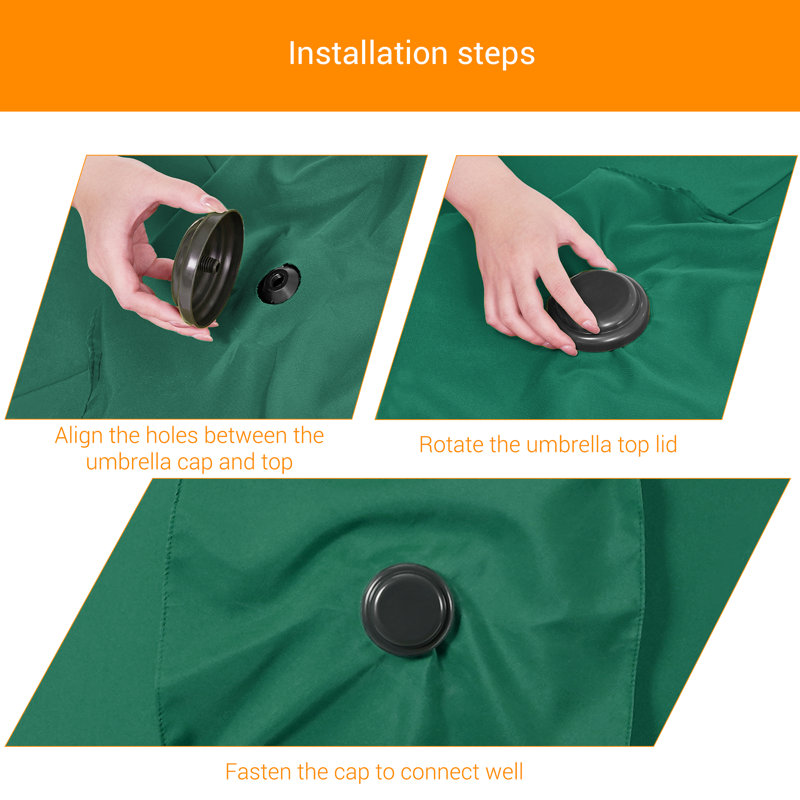 Installation steps

Align the holes between the umbrella cap and top

Rotate the umbrella top lid

Fasten the cap to connect well