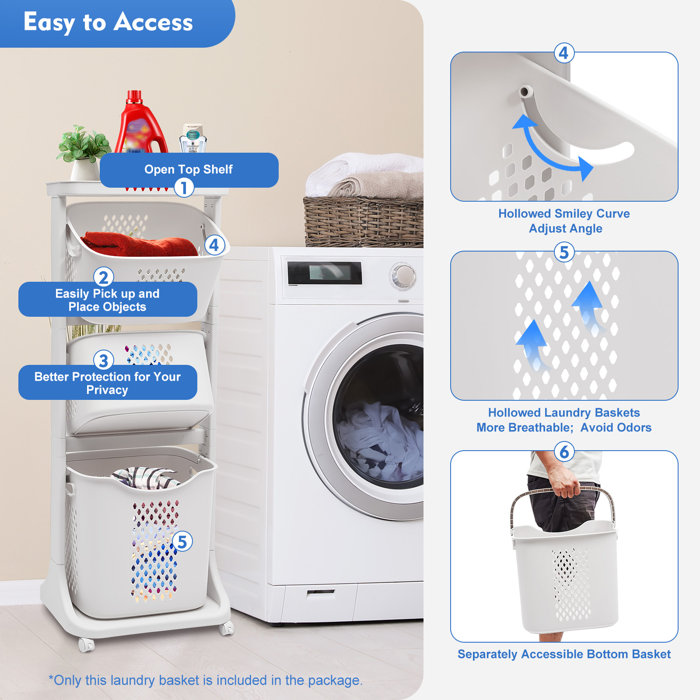 Easy to Access

Open Top Shelf
1

4

2
Easily Pick up and Place Objects

3
Better Protection for Your Privacy

5

*Only this laundry basket is included in the package.

4

Hollowed Smiley Curve
Adjust Angle

5

Hollowed Laundry Baskets
More Breathable; Avoid Odors

6

Separately Accessible Bottom Basket