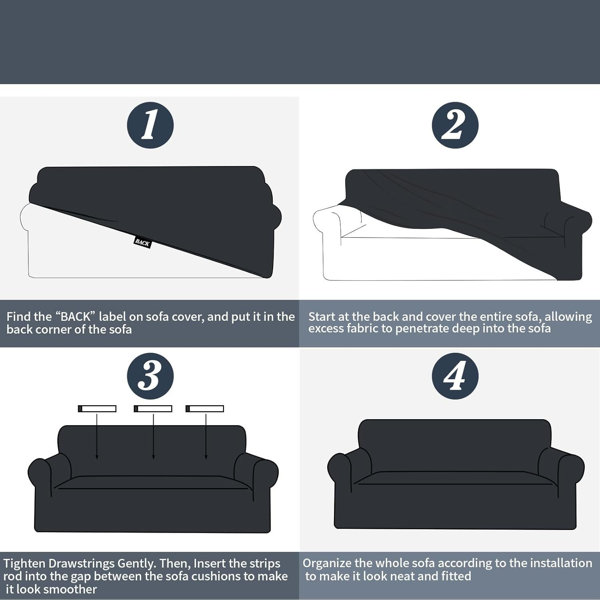 1

BACK

Find the “BACK” label on sofa cover, and put it in the back corner of the sofa

2

Start at the back and cover the entire sofa, allowing excess fabric to penetrate deep into the sofa

3

Tighten Drawstrings Gently. Then, Insert the strips rod into the gap between the sofa cushions to make it look smoother

4

Organize the whole sofa according to the installation to make it look neat and fitted