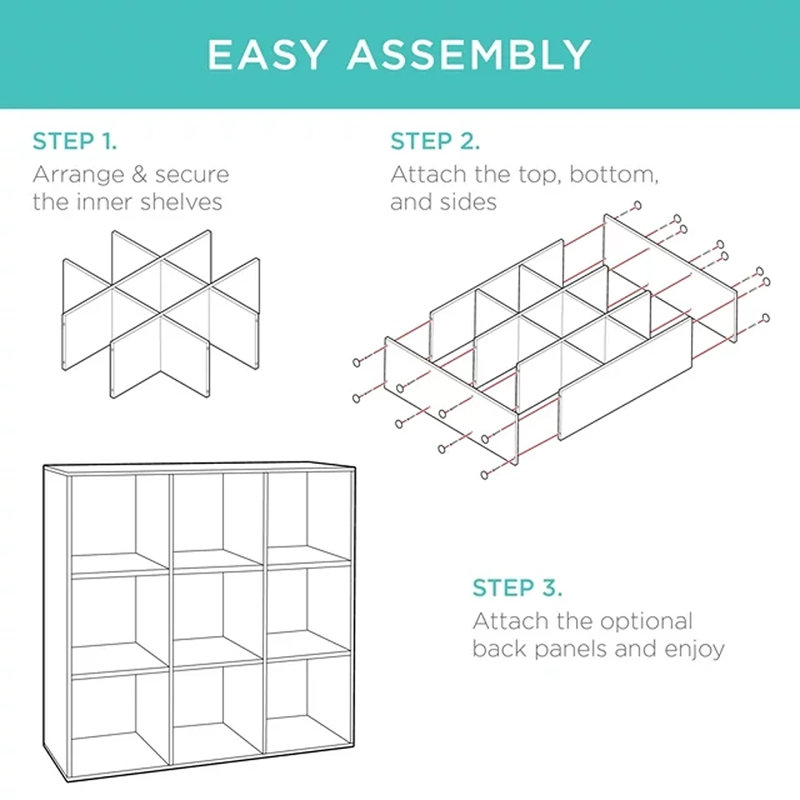 EASY ASSEMBLY

STEP 1.
Arrange & secure the inner shelves

STEP 2.
Attach the top, bottom, and sides

STEP 3.
Attach the optional back panels and enjoy