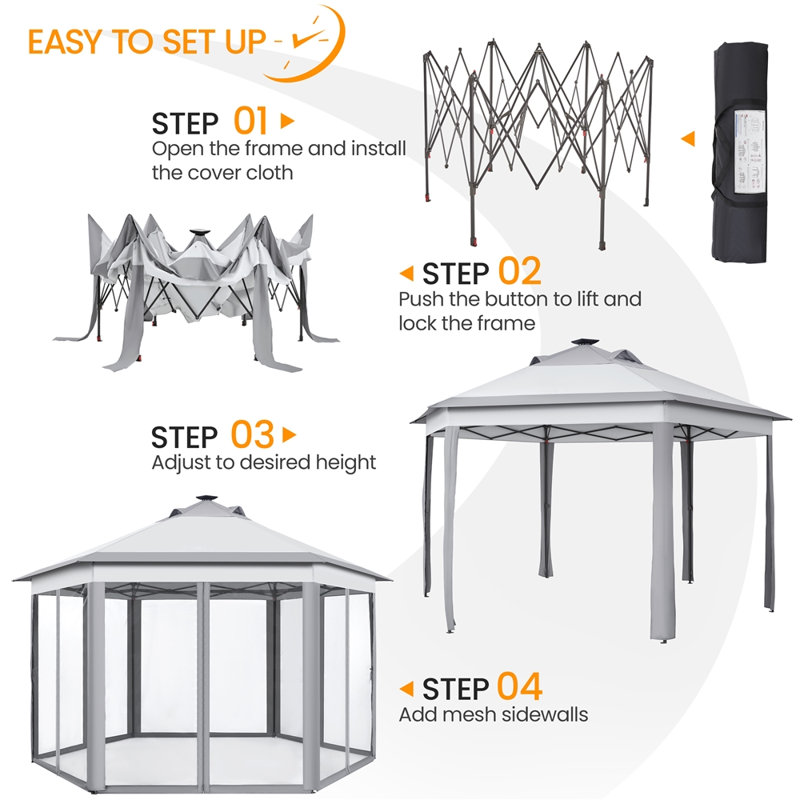 EASY TO SET UP

STEP 01
Open the frame and install the cover cloth

STEP 02
Push the button to lift and lock the frame

STEP 03
Adjust to desired height

STEP 04
Add mesh sidewalls