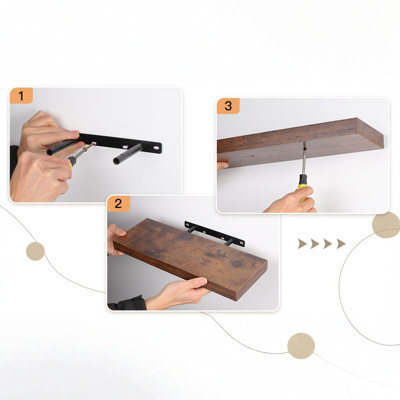 1

3

2