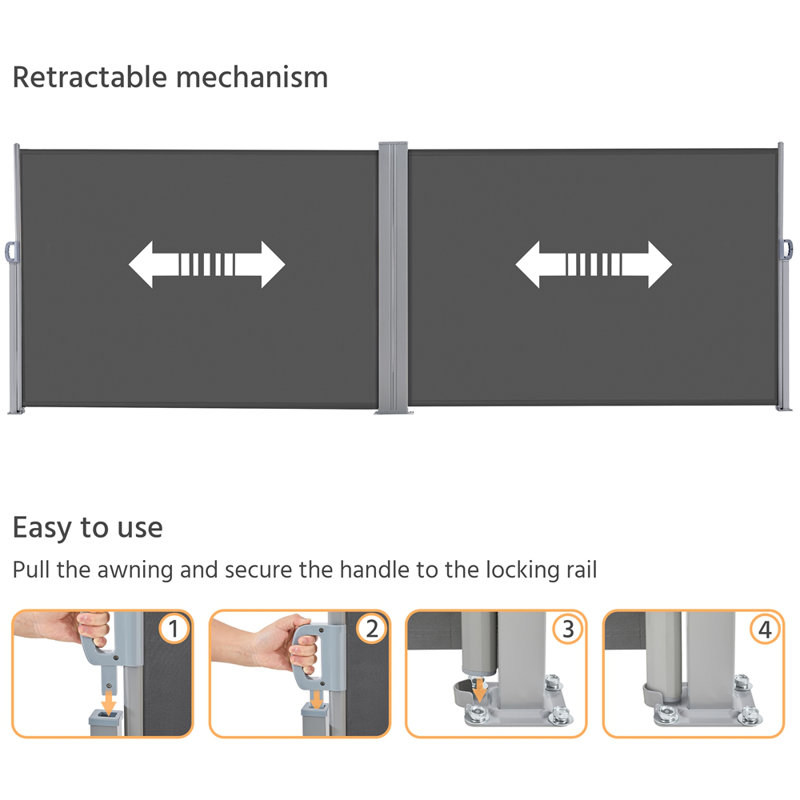 Retractable mechanism

Easy to use

Pull the awning and secure the handle to the locking rail

1

2

3

4