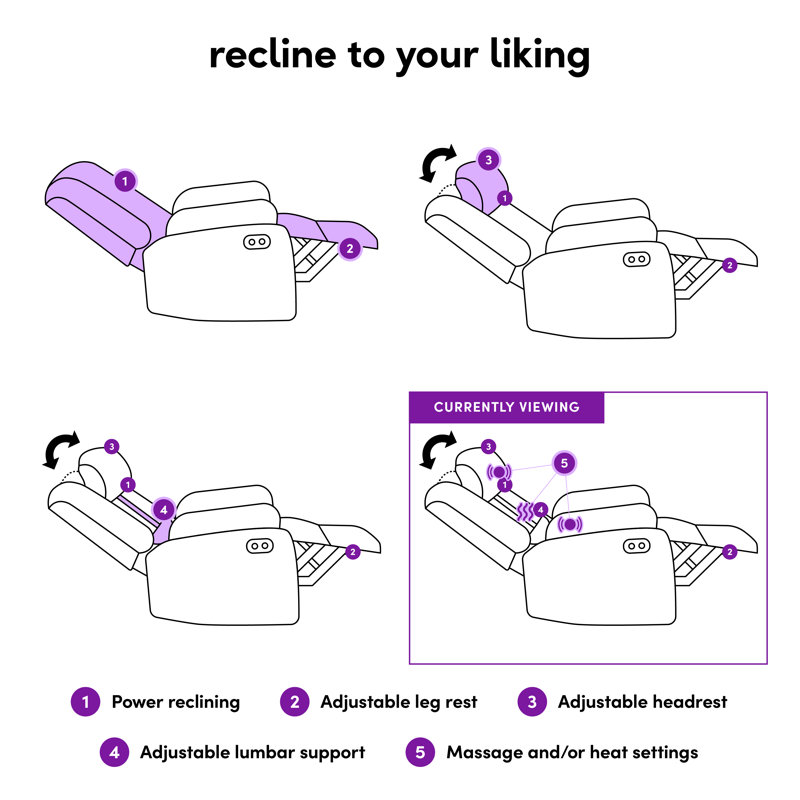 recline to your liking

1
2

3
1
2

3
1
4
2

CURRENTLY VIEWING
3
5
1
4
2

1 Power reclining
2 Adjustable leg rest
3 Adjustable headrest
4 Adjustable lumbar support
5 Massage and/or heat settings