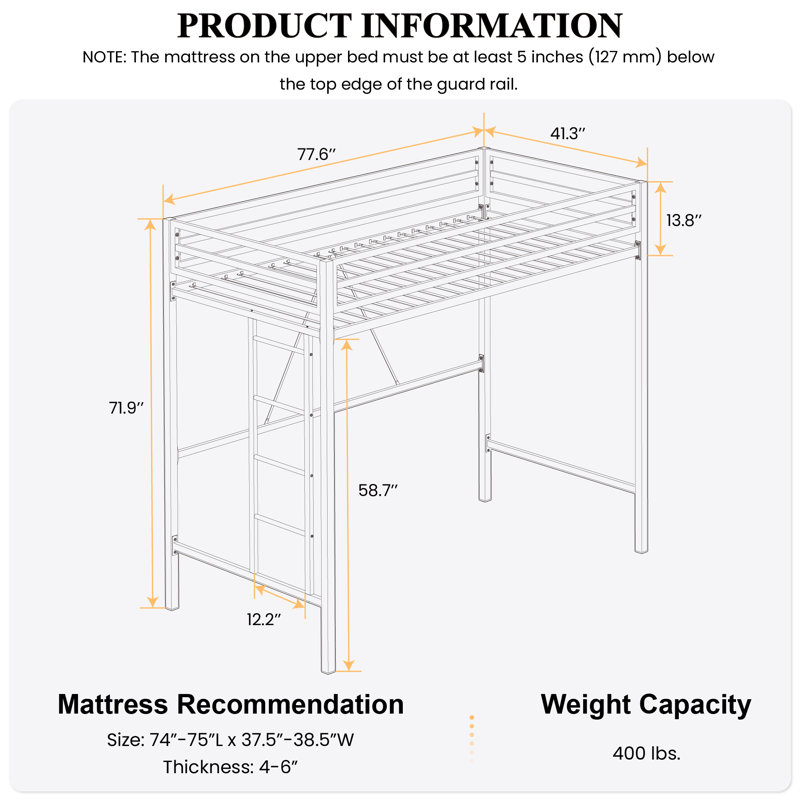 PRODUCT INFORMATION

NOTE: The mattress on the upper bed must be at least 5 inches (127 mm) below the top edge of the guard rail.

77.6″

41.3″

13.8″

71.9″

58.7″

12.2″

Mattress Recommendation

Size: 74″-75″L x 37.5″-38.5″W

Thickness: 4-6″

Weight Capacity

400 lbs.