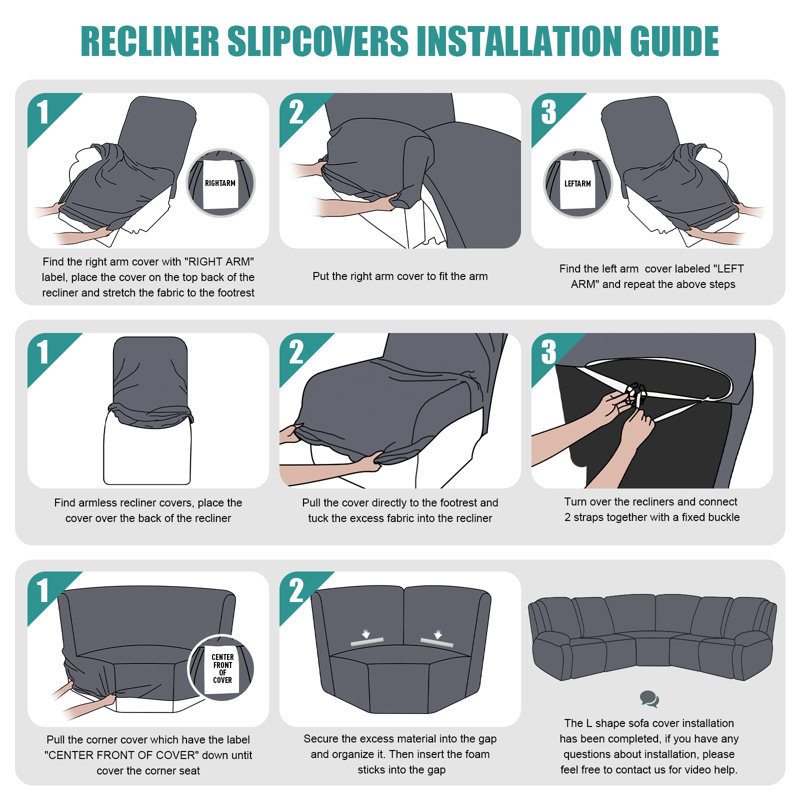 RECLINER SLIPCOVERS INSTALLATION GUIDE

1

RIGHTARM

Find the right arm cover with "RIGHT ARM" label, place the cover on the top back of the recliner and stretch the fabric to the footrest

2

Put the right arm cover to fit the arm

3

LEFTARM

Find the left arm cover labeled "LEFT ARM" and repeat the above steps

1

Find armless recliner covers, place the cover over the back of the recliner

2

Pull the cover directly to the footrest and tuck the excess fabric into the recliner

3

Turn over the recliners and connect 2 straps together with a fixed buckle

1

CENTER FRONT OF COVER

Pull the corner cover which have the label "CENTER FRONT OF COVER" down untit cover the corner seat

2

Secure the excess material into the gap and organize it. Then insert the foam sticks into the gap

The L shape sofa cover installation has been completed, if you have any questions about installation, please feel free to contact us for video help.