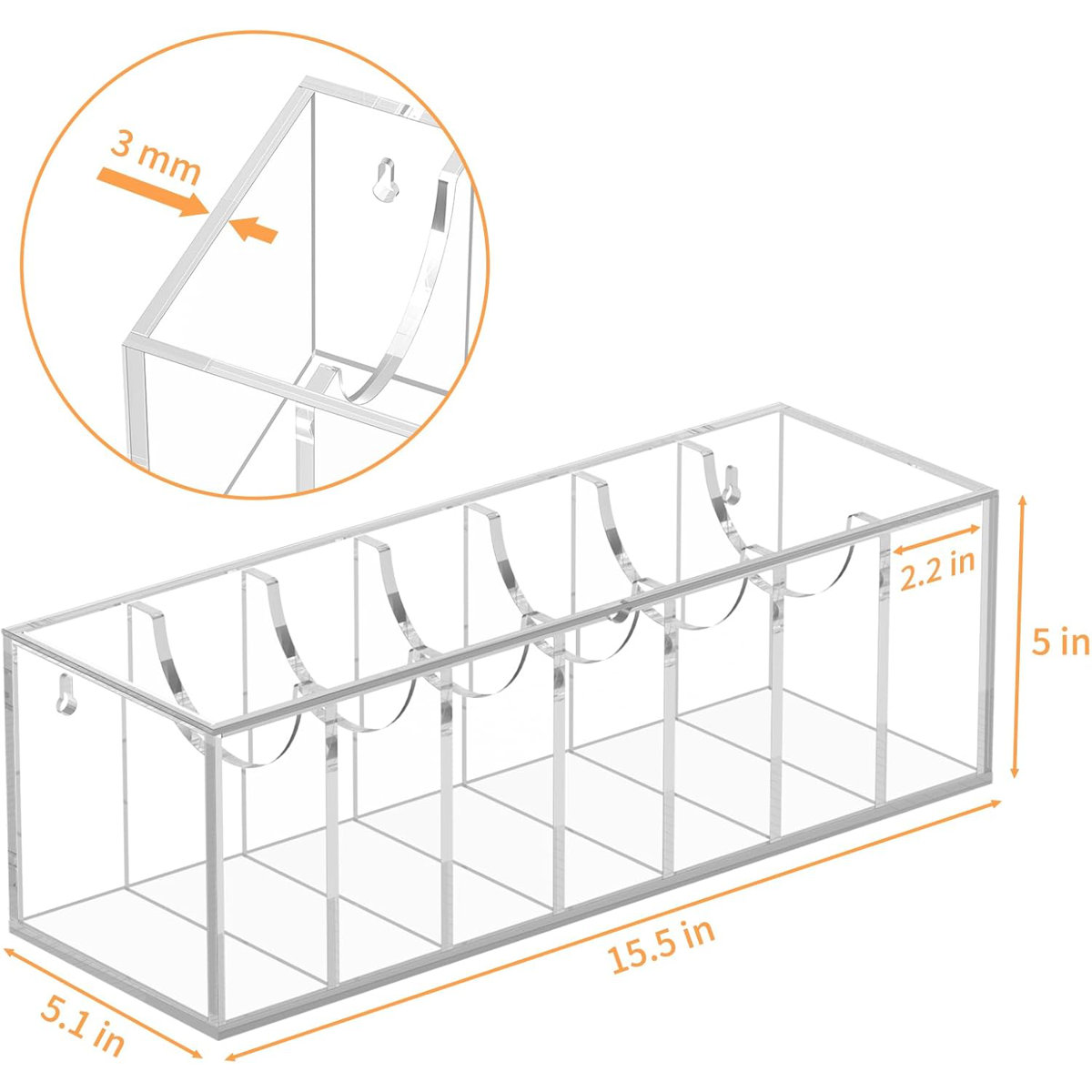 3 mm

2.2 in

5 in

15.5 in

5.1 in