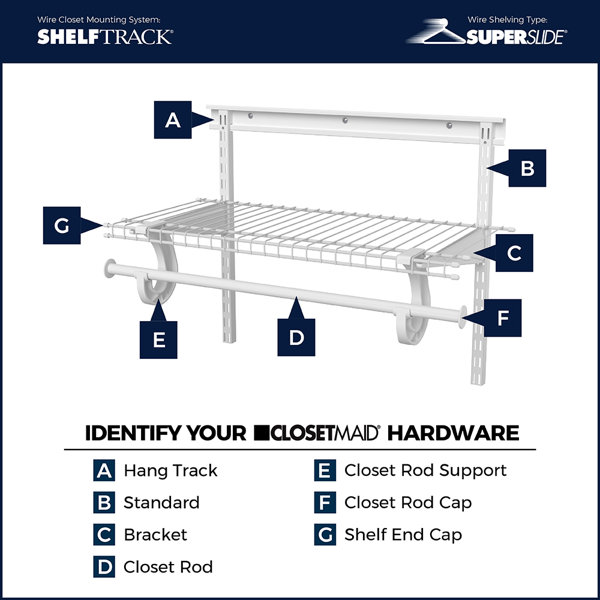 Wire Closet Mounting System:
SHELFTRACK®

Wire Shelving Type:
SUPERSLIDE®

A

B

G

C

E

D

F

IDENTIFY YOUR CLOSETMAID® HARDWARE

A Hang Track
B Standard
C Bracket
D Closet Rod

E Closet Rod Support
F Closet Rod Cap
G Shelf End Cap