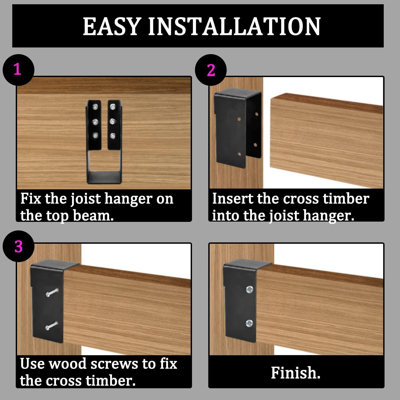 EASY INSTALLATION

1

Fix the joist hanger on the top beam.

2

Insert the cross timber into the joist hanger.

3

Use wood screws to fix the cross timber.

Finish.