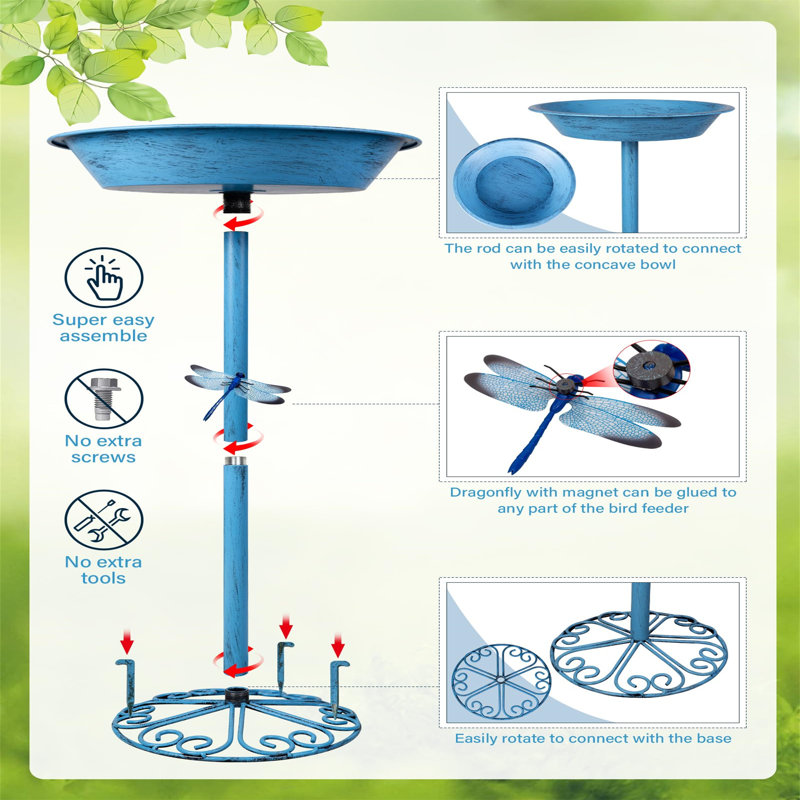 Super easy assemble

No extra screws

No extra tools

The rod can be easily rotated to connect with the concave bowl

Dragonfly with magnet can be glued to any part of the bird feeder

Easily rotate to connect with the base