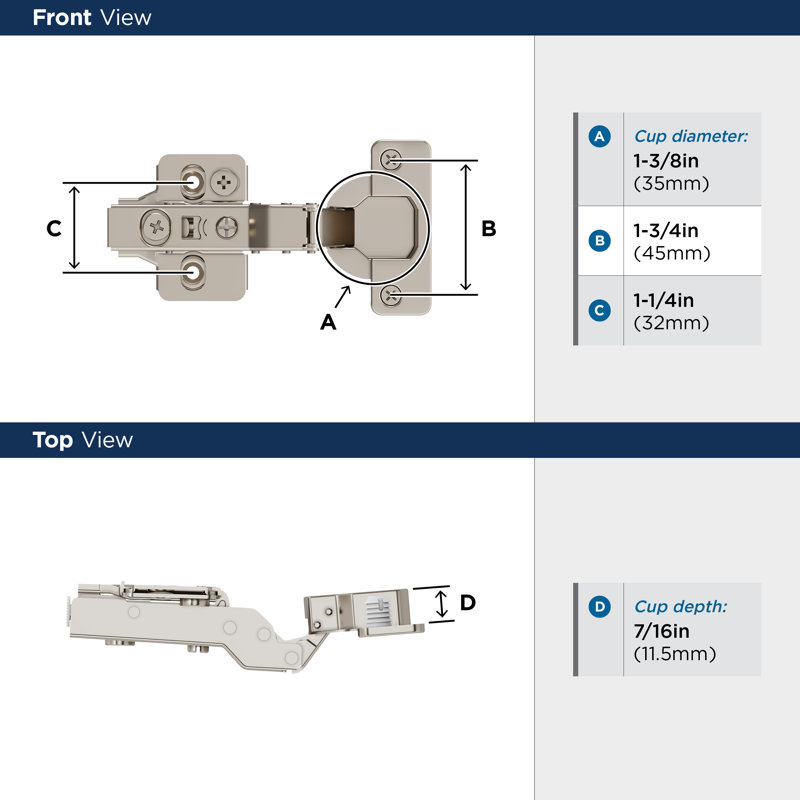 Front View

C

B

A

| A | Cup diameter: 1-3/8in (35mm) |
|---|---|
| B | 1-3/4in (45mm) |
| C | 1-1/4in (32mm) |

Top View

D

| D | Cup depth: 7/16in (11.5mm) |
|---|---|