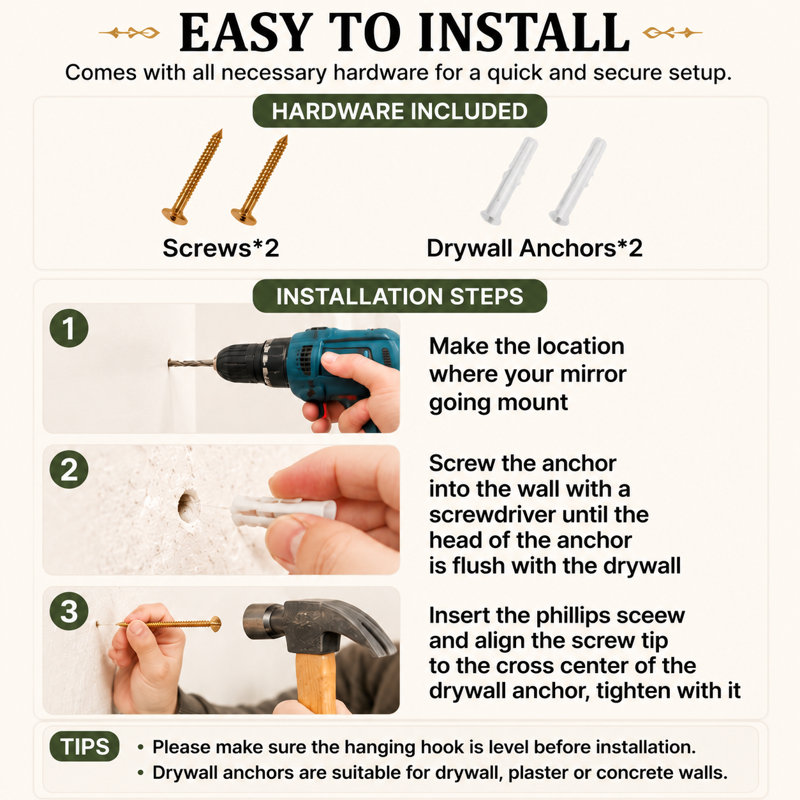 EASY TO INSTALL

Comes with all necessary hardware for a quick and secure setup.

HARDWARE INCLUDED

Screws*2

Drywall Anchors*2

INSTALLATION STEPS

1

Make the location where your mirror going mount

2

Screw the anchor into the wall with a screwdriver until the head of the anchor is flush with the drywall

3

Insert the phillips sceew and align the screw tip to the cross center of the drywall anchor, tighten with it

TIPS

• Please make sure the hanging hook is level before installation.
• Drywall anchors are suitable for drywall, plaster or concrete walls.