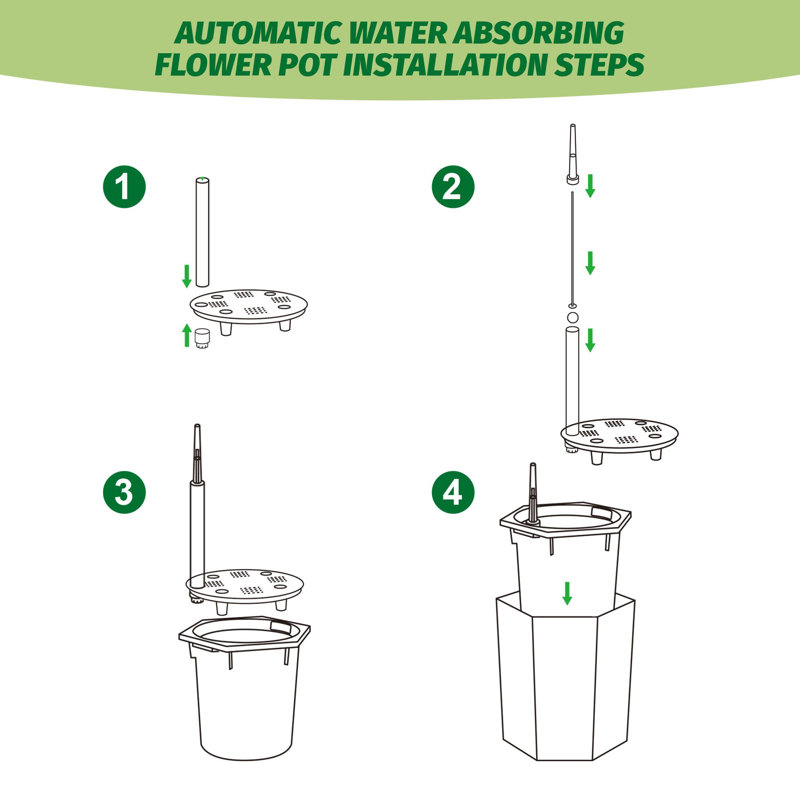 AUTOMATIC WATER ABSORBING FLOWER POT INSTALLATION STEPS

1

2

3

4