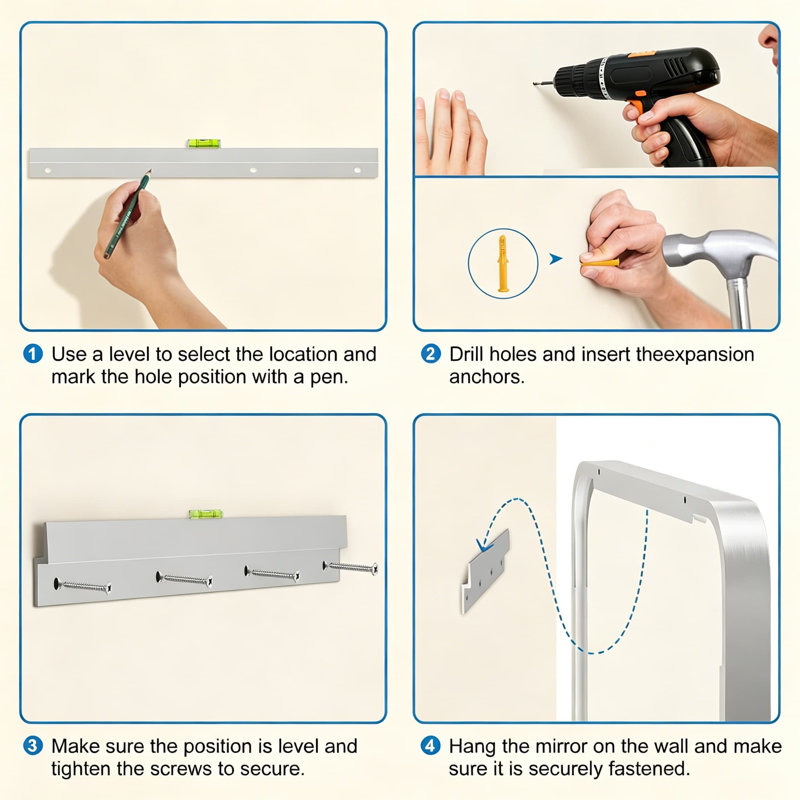 1 Use a level to select the location and mark the hole position with a pen.

2 Drill holes and insert theexpansion anchors.

3 Make sure the position is level and tighten the screws to secure.

4 Hang the mirror on the wall and make sure it is securely fastened.