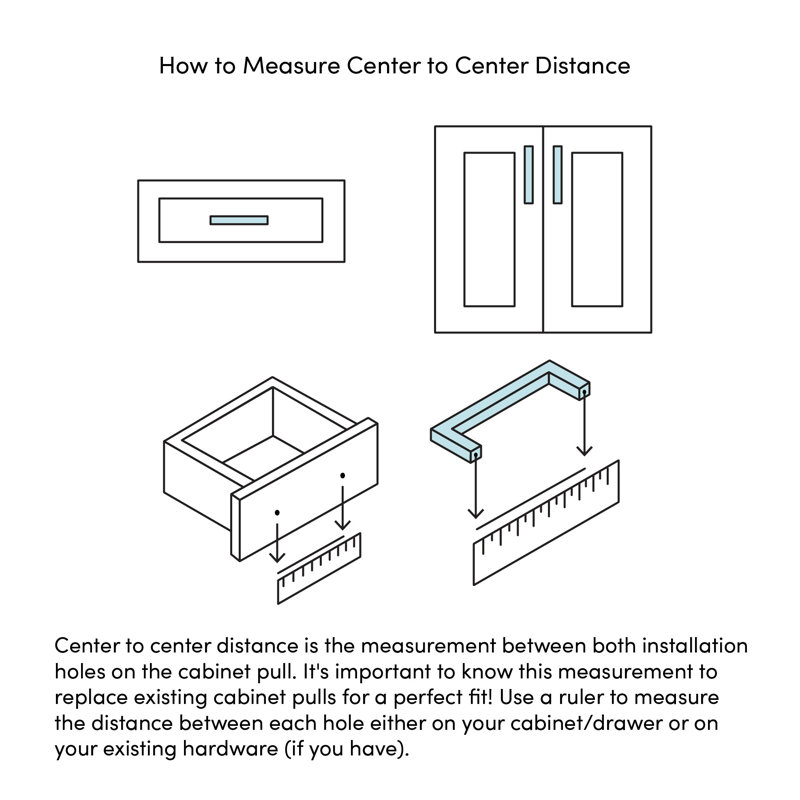 How to Measure Center to Center Distance

Center to center distance is the measurement between both installation holes on the cabinet pull. It's important to know this measurement to replace existing cabinet pulls for a perfect fit! Use a ruler to measure the distance between each hole either on your cabinet/drawer or on your existing hardware (if you have).