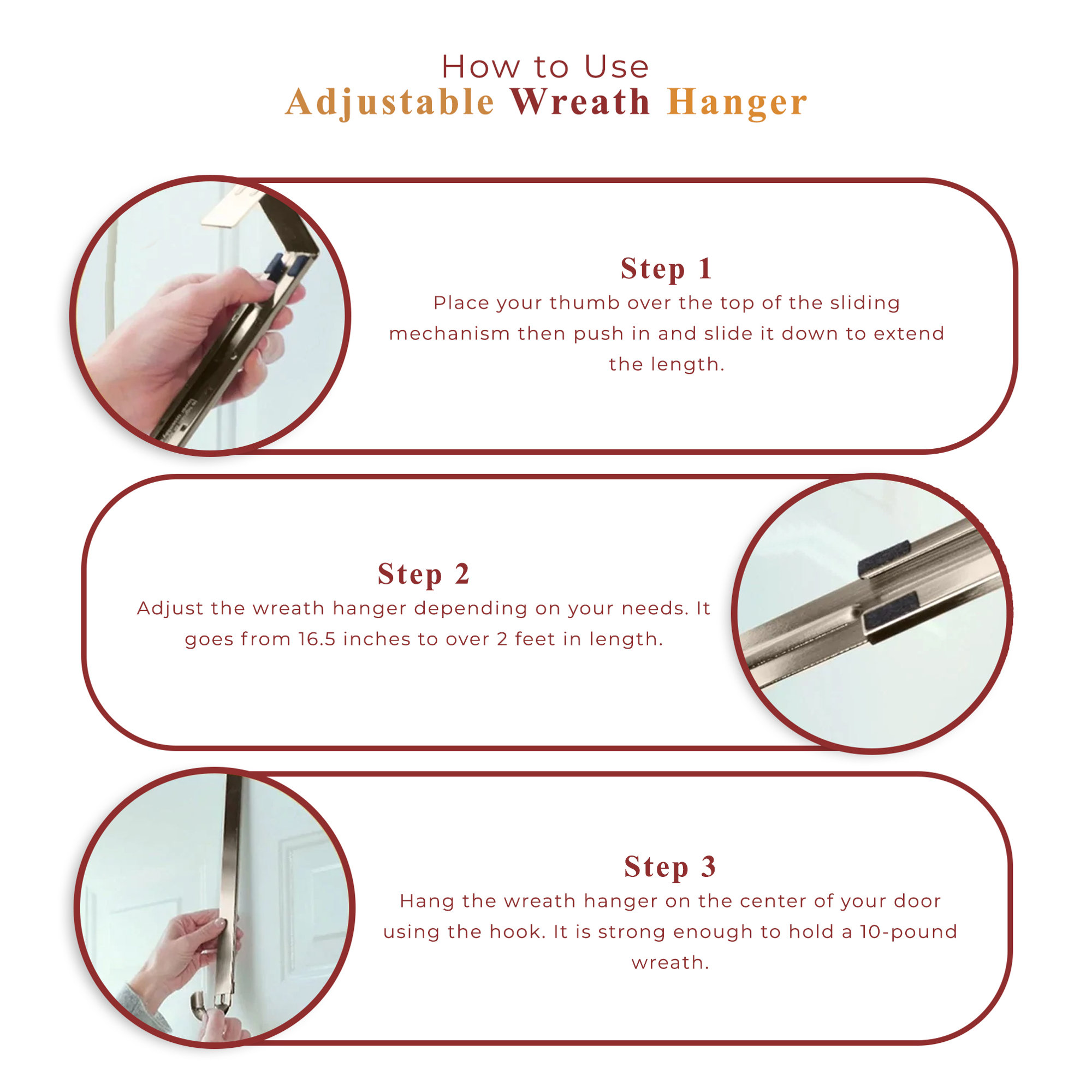 How to Use
Adjustable Wreath Hanger

Step 1
Place your thumb over the top of the sliding mechanism then push in and slide it down to extend the length.

Step 2
Adjust the wreath hanger depending on your needs. It goes from 16.5 inches to over 2 feet in length.

Step 3
Hang the wreath hanger on the center of your door using the hook. It is strong enough to hold a 10-pound wreath.