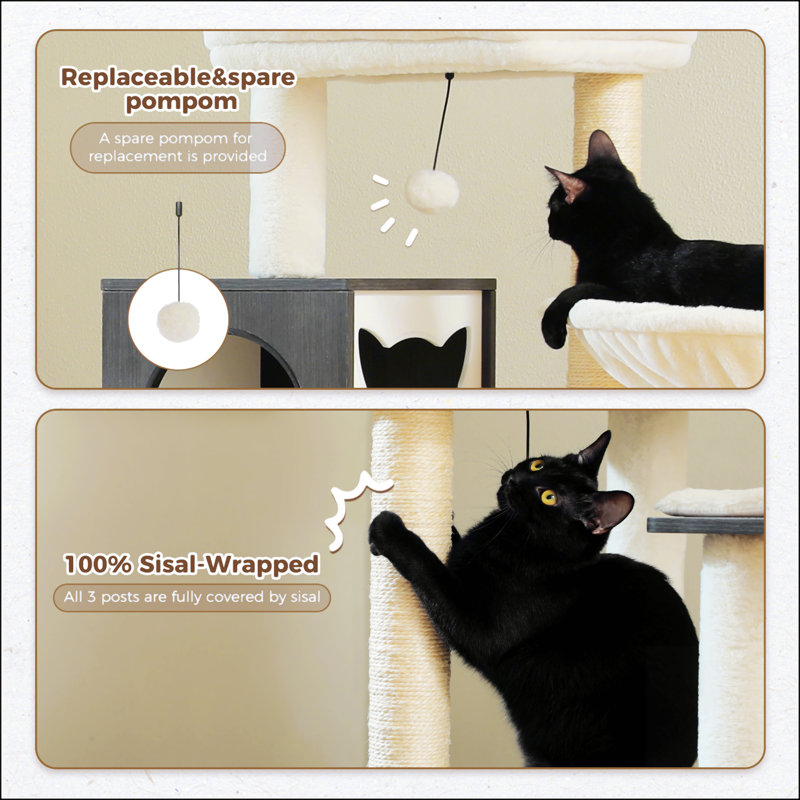 Replaceable&spare pompom

A spare pompom for replacement is provided

100% Sisal-Wrapped

All 3 posts are fully covered by sisal